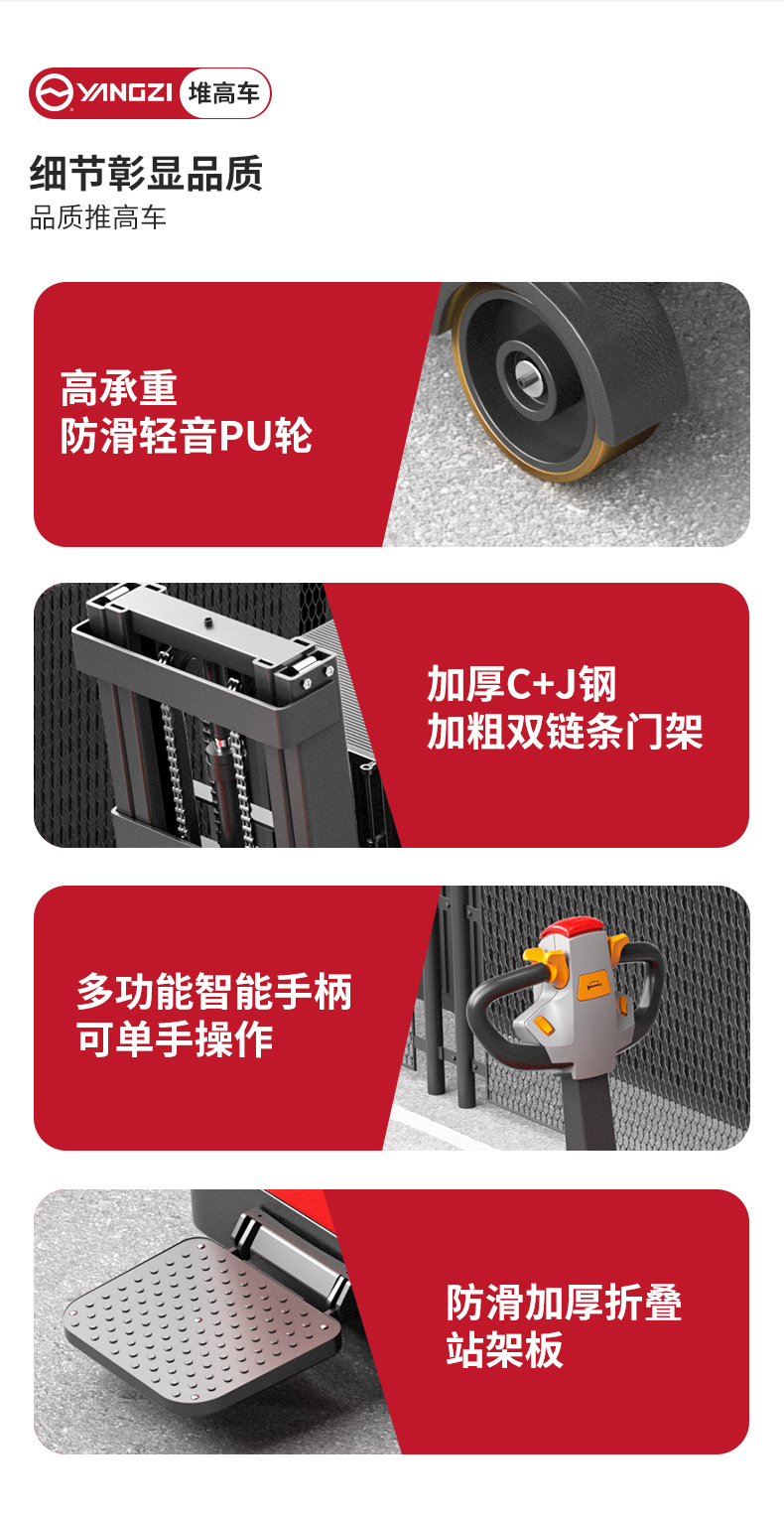 YANGZI 堆高车

细节彰显品质
品质推高车

高承重
防滑轻音PU轮

加厚C+J钢
加粗双链条门架

多功能智能手柄
可单手操作

防滑加厚折叠
站架板